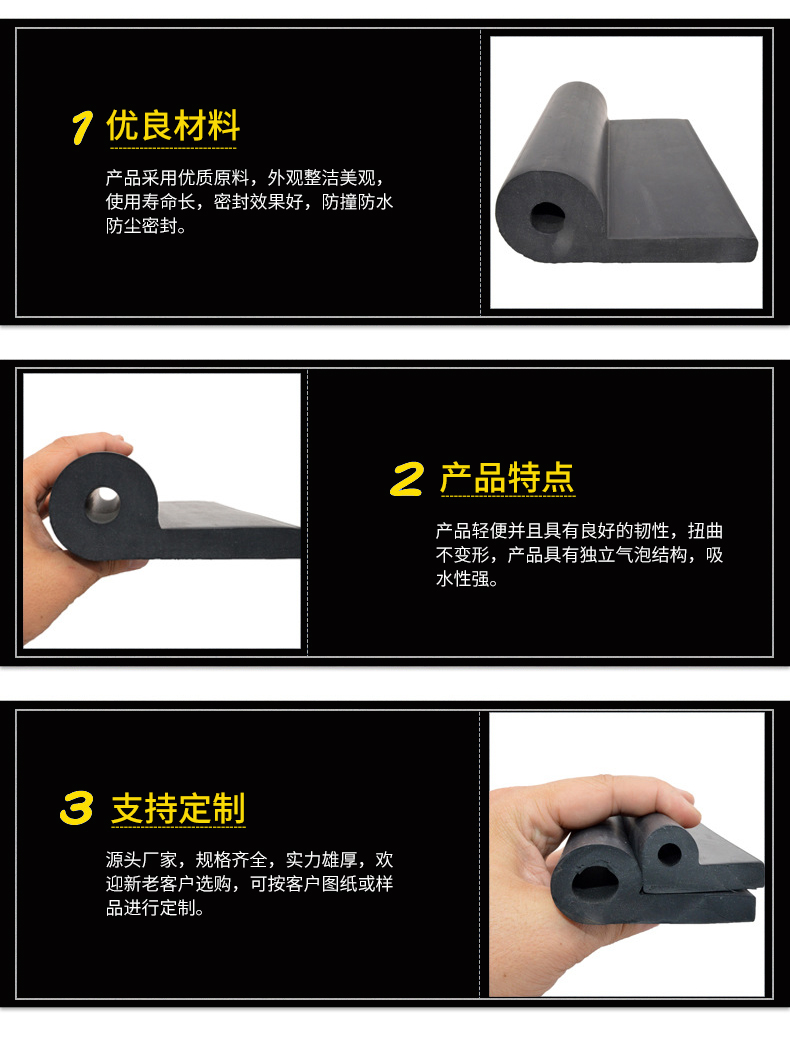 1 优良材料

产品采用优质原料，外观整洁美观，使用寿命长，密封效果好，防撞防水防尘密封。

2 产品特点

产品轻便并且具有良好的韧性，扭曲不变形，产品具有独立气泡结构，吸水性强。

3 支持定制

源头厂家，规格齐全，实力雄厚，欢迎新老客户选购，可按客户图纸或样品进行定制。